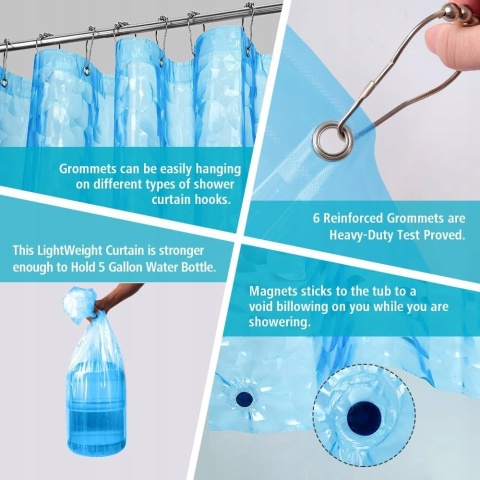 Grommets can be easily hanging on different types of shower curtain hooks.

6 Reinforced Grommets are Heavy-Duty Test Proved.

This LightWeight Curtain is stronger enough to Hold 5 Gallon Water Bottle.

Magnets sticks to the tub to a void billowing on you while you are showering.